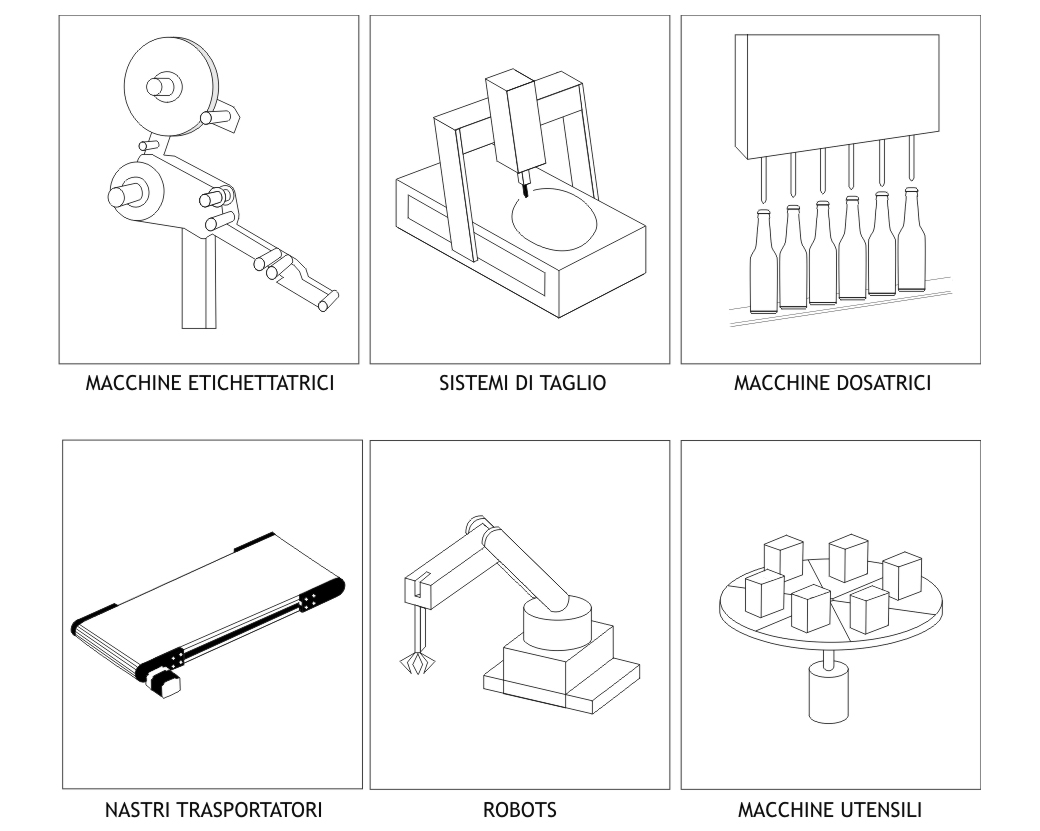 MACCHINE ETICHETTATRICI

SISTEMI DI TAGLIO

MACCHINE DOSATRICI

NASTRI TRASPORTATORI

ROBOTS

MACCHINE UTENSILI